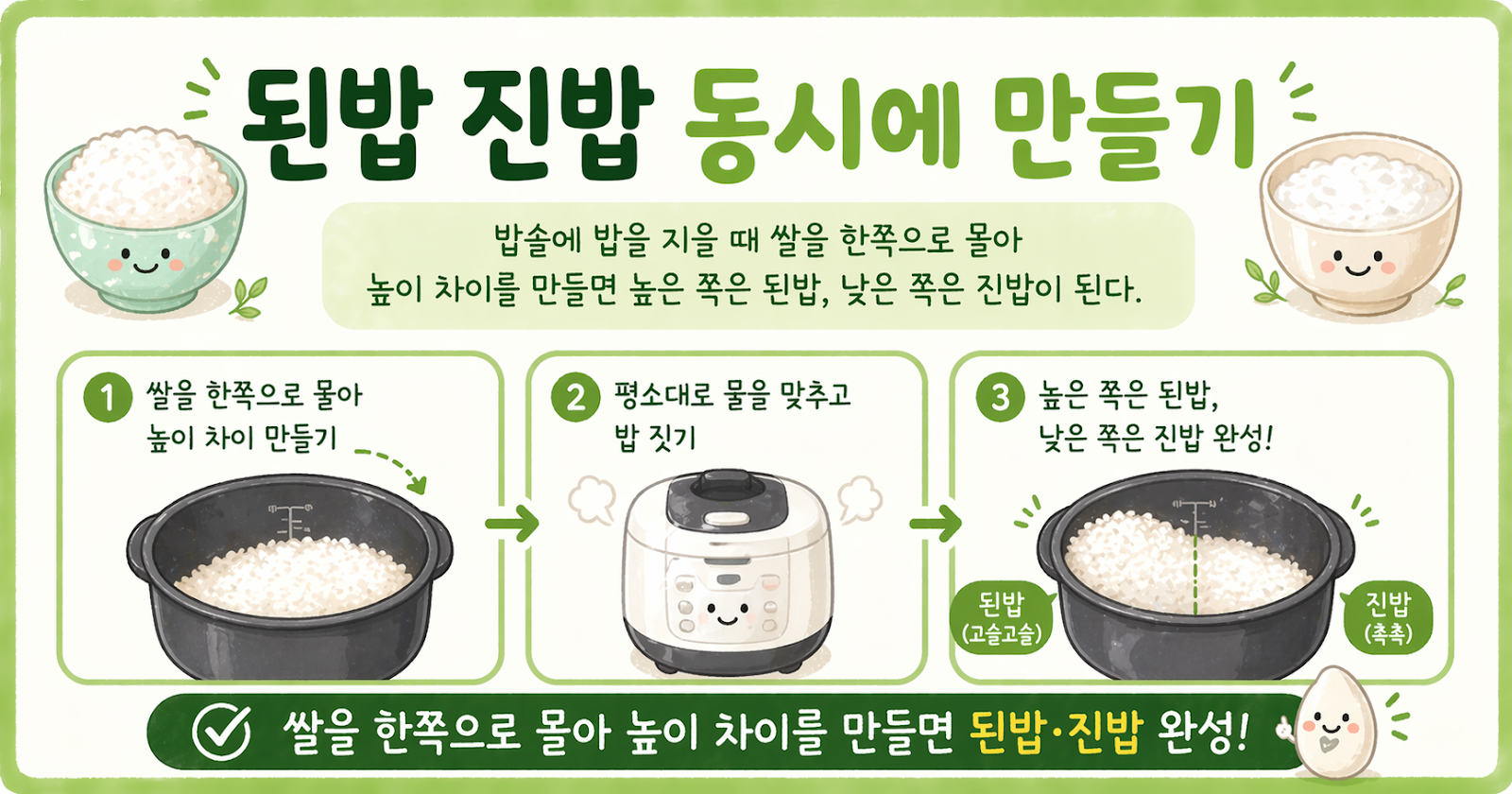 된밥 진밥 동시에 만들기

밥솥에 밥을 지을 때 쌀을 한쪽으로 몰아 높이 차이를 만들면 높은 쪽은 된밥, 낮은 쪽은 진밥이 된다.

1 쌀을 한쪽으로 몰아 높이 차이 만들기

2 평소대로 물을 맞추고 밥 짓기

3 높은 쪽은 된밥, 낮은 쪽은 진밥 완성!

된밥 (고슬고슬)

진밥 (촉촉)

쌀을 한쪽으로 몰아 높이 차이를 만들면 된밥·진밥 완성!